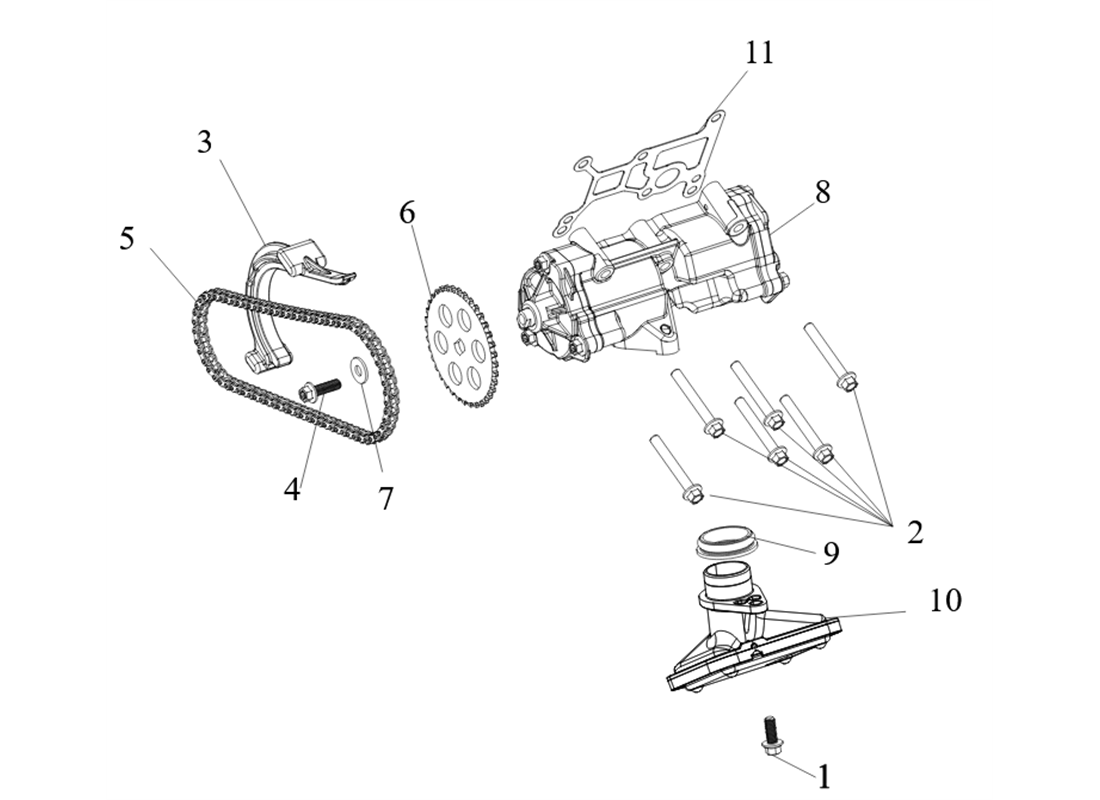 11
3
8
5
6
4
7
2
9
10
1