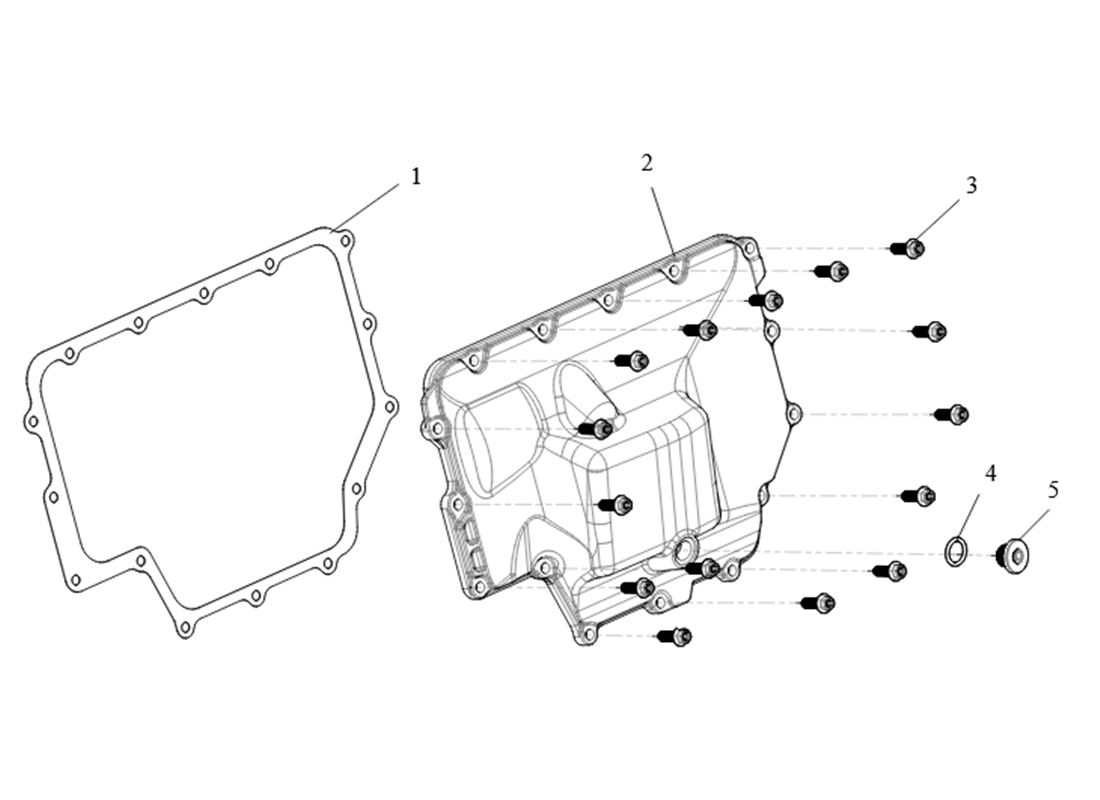 1
2
3
4
5