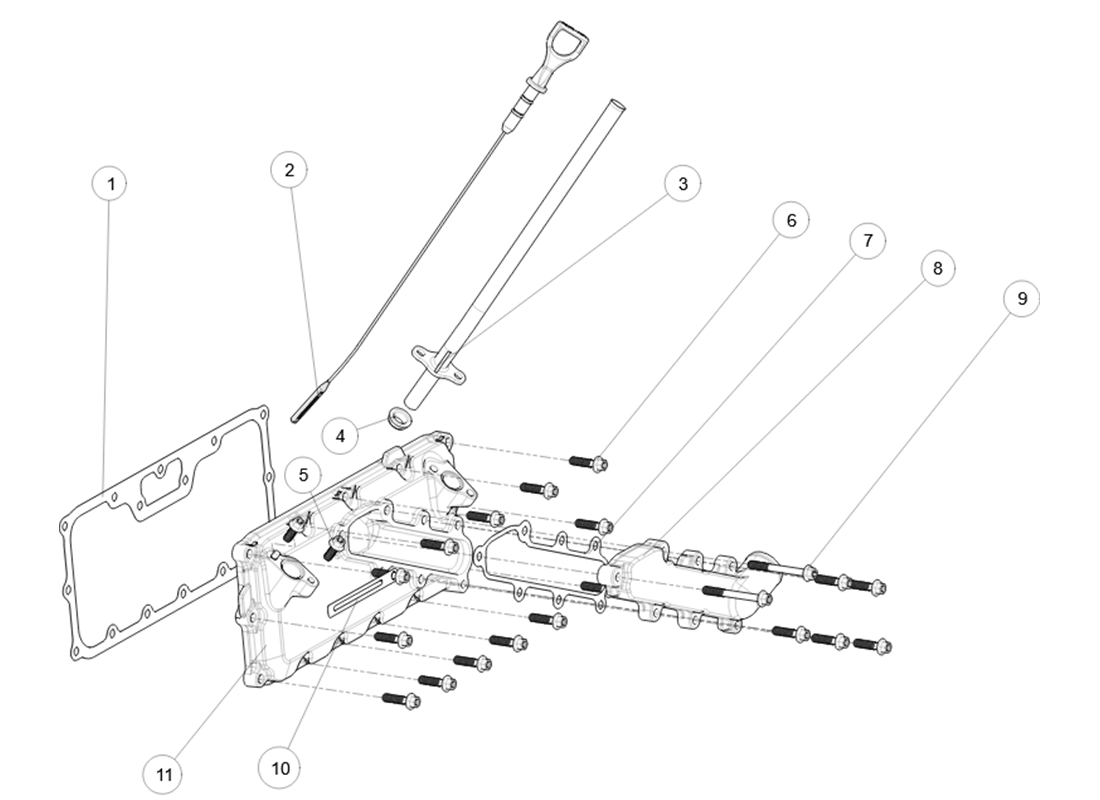 1
2
3
6
7
8
9
4
5
11
10