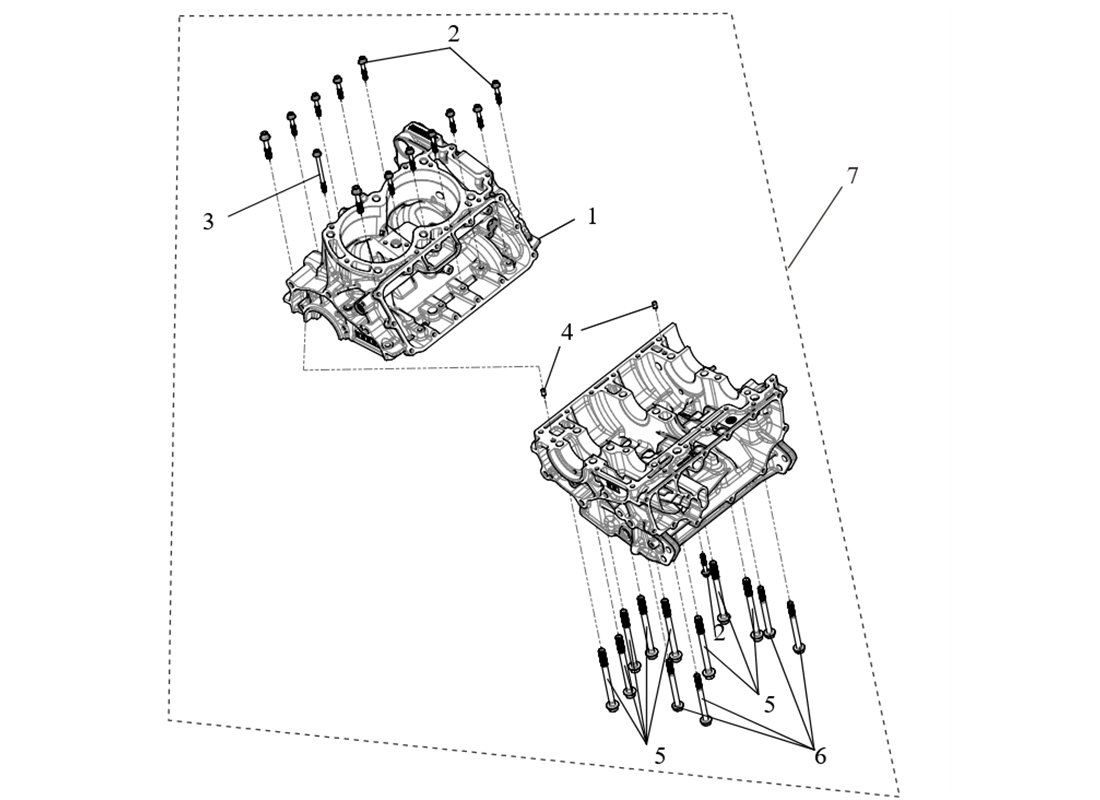 2
7
3
1
4
2
5
5
6