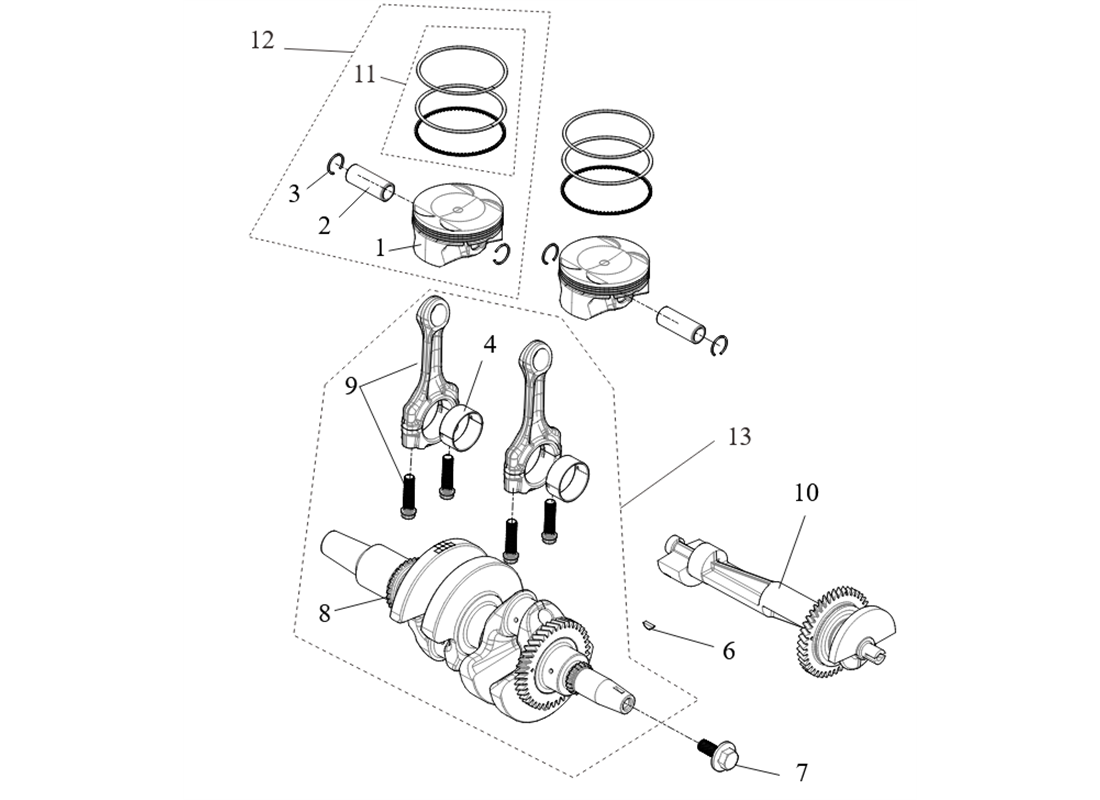 12
11
3
2
1
4
9
13
10
8
6
7