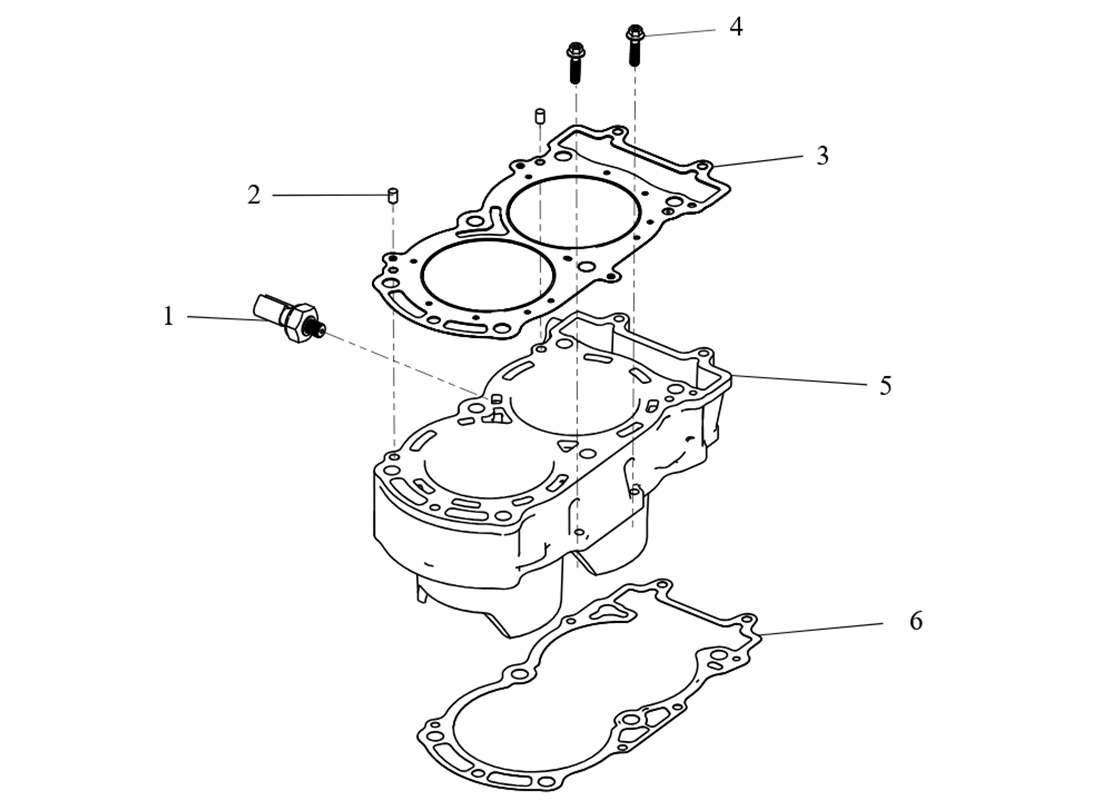 4
3
2
1
5
6