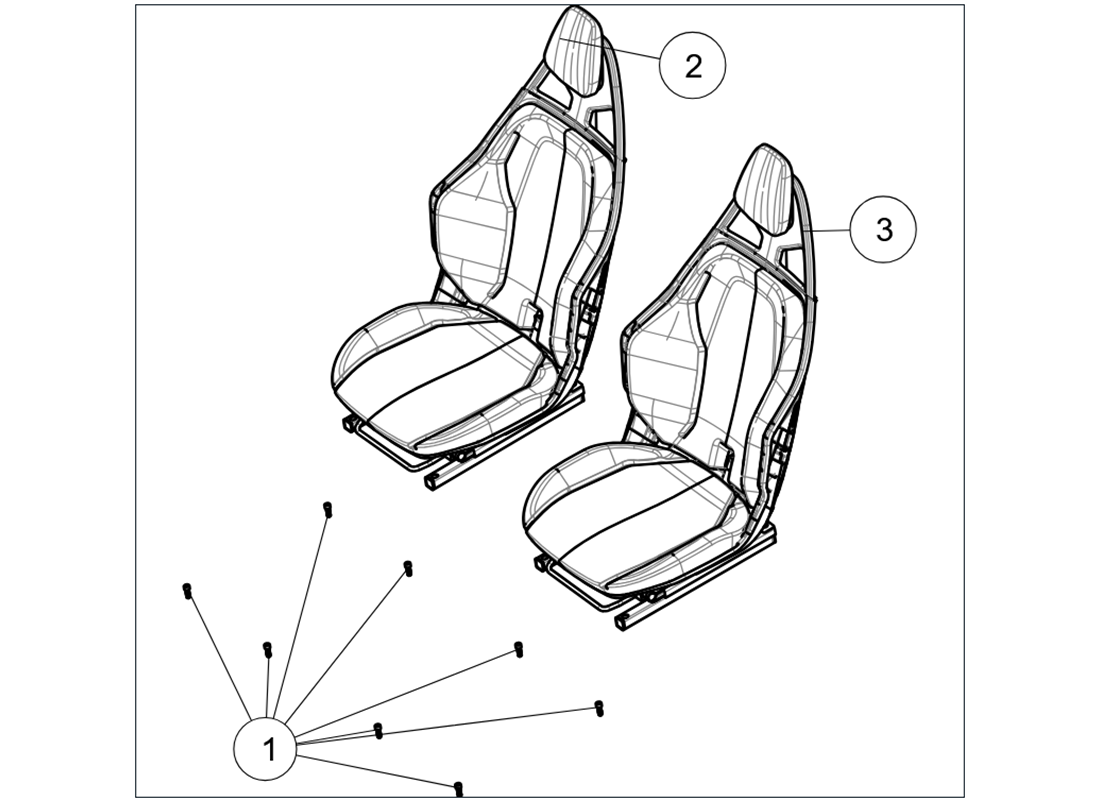 2
3
1