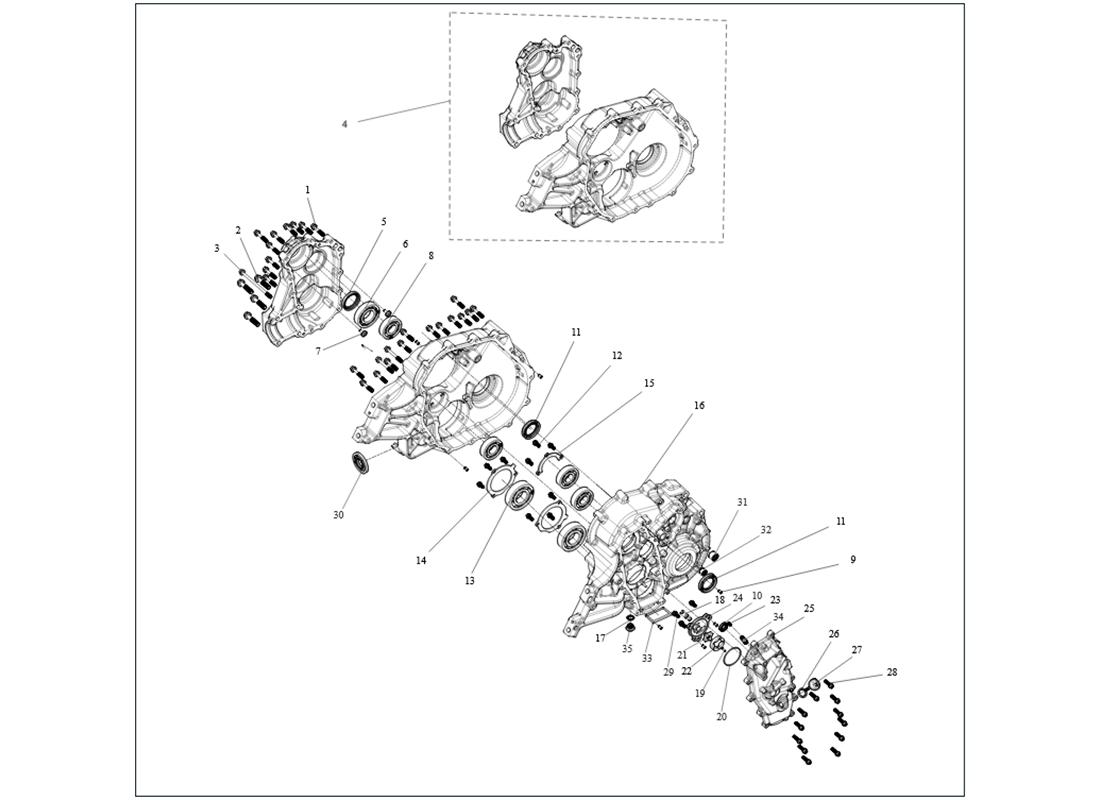 4
1
2
3
5
6
8
7
11
12
15
16
30
14
13
31
32
11
9
18
24
10
23
34
25
17
35
33
29
21
22
19
20
26
27
28