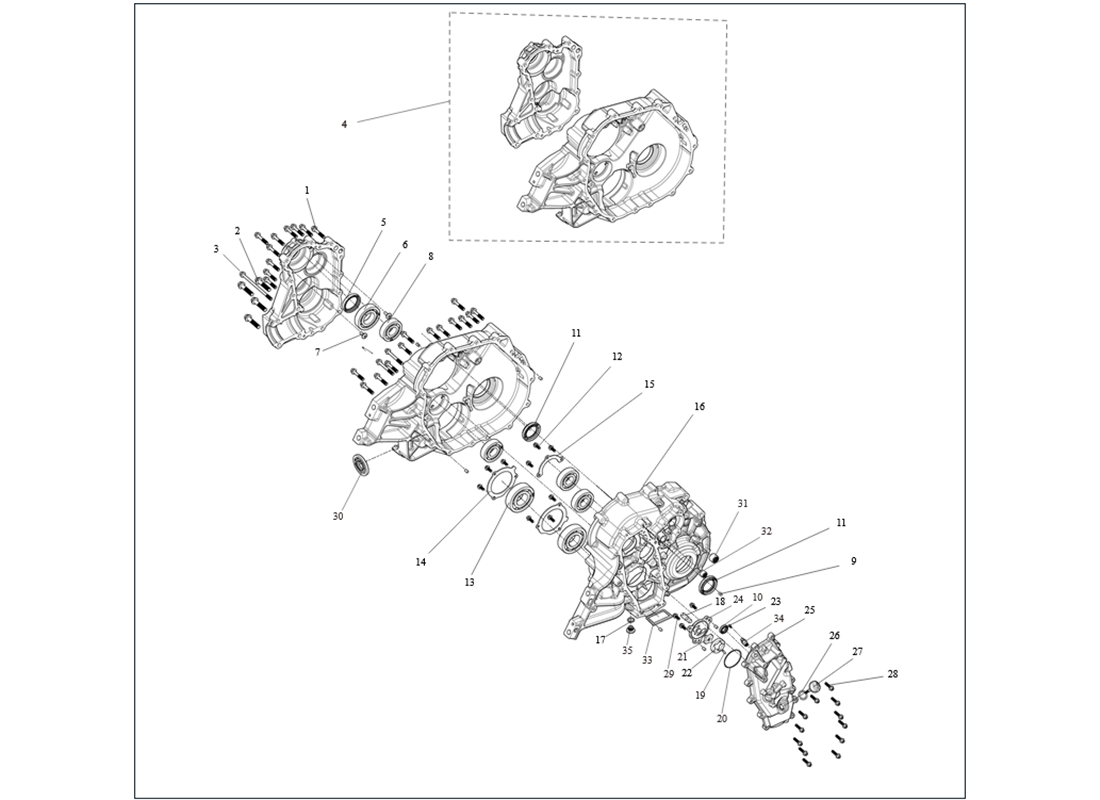 4
1
2
3
5
6
8
7
11
12
15
16
30
14
13
31
32
11
9
18
24
10
23
34
25
17
35
33
29
21
22
19
20
26
27
28