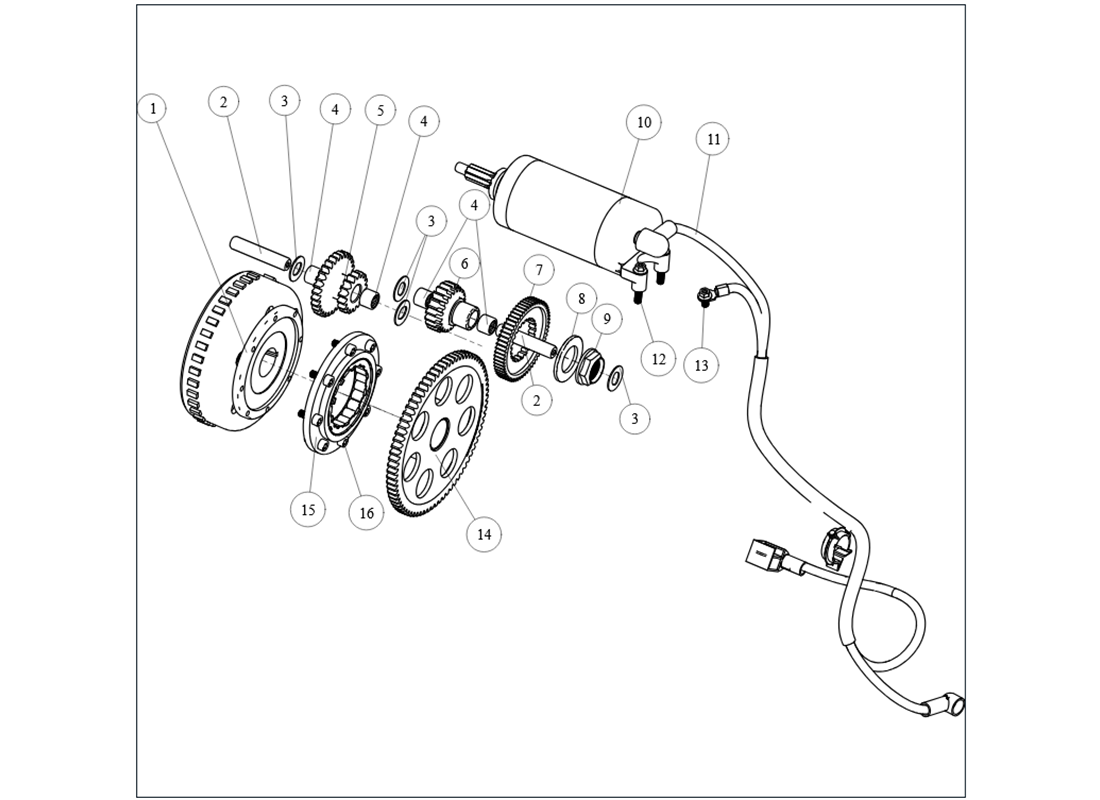 1
2
3
4
5
4
10
11
3
4
6
7
8
9
12
13
2
3
15
16
14