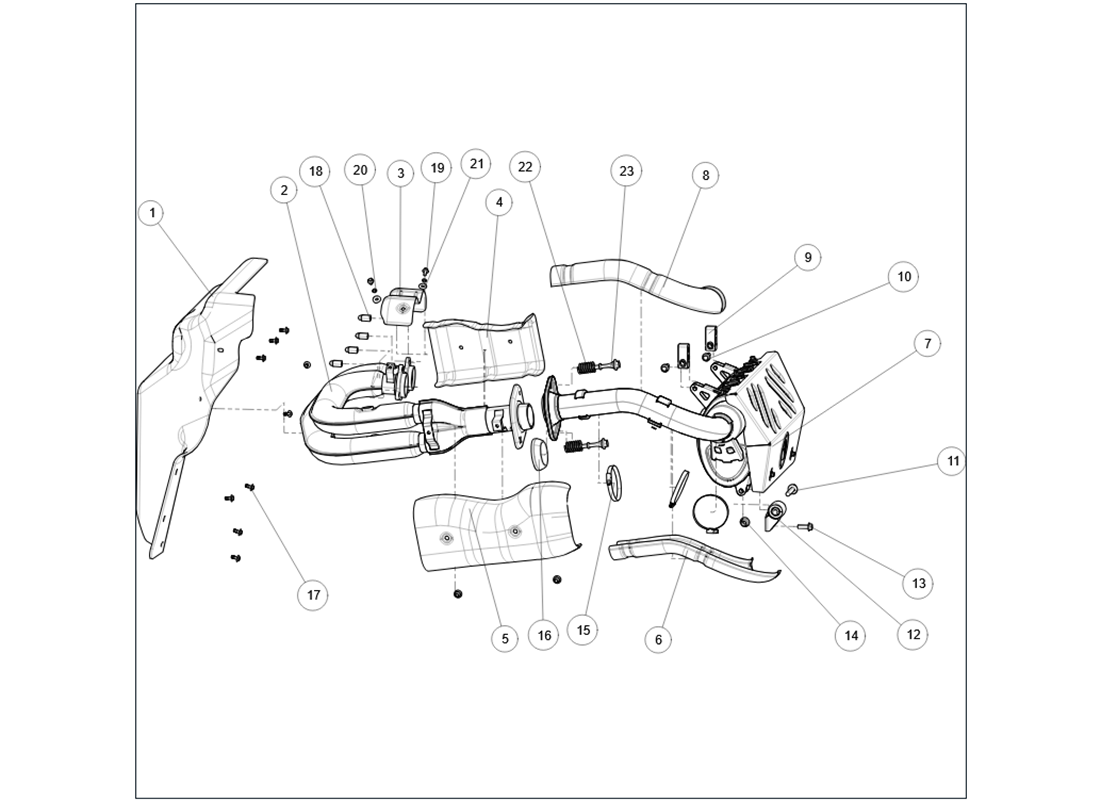 1
2
18
20
3
19
21
4
22
23
8
9
10
7
11
13
12
14
6
15
16
5
17