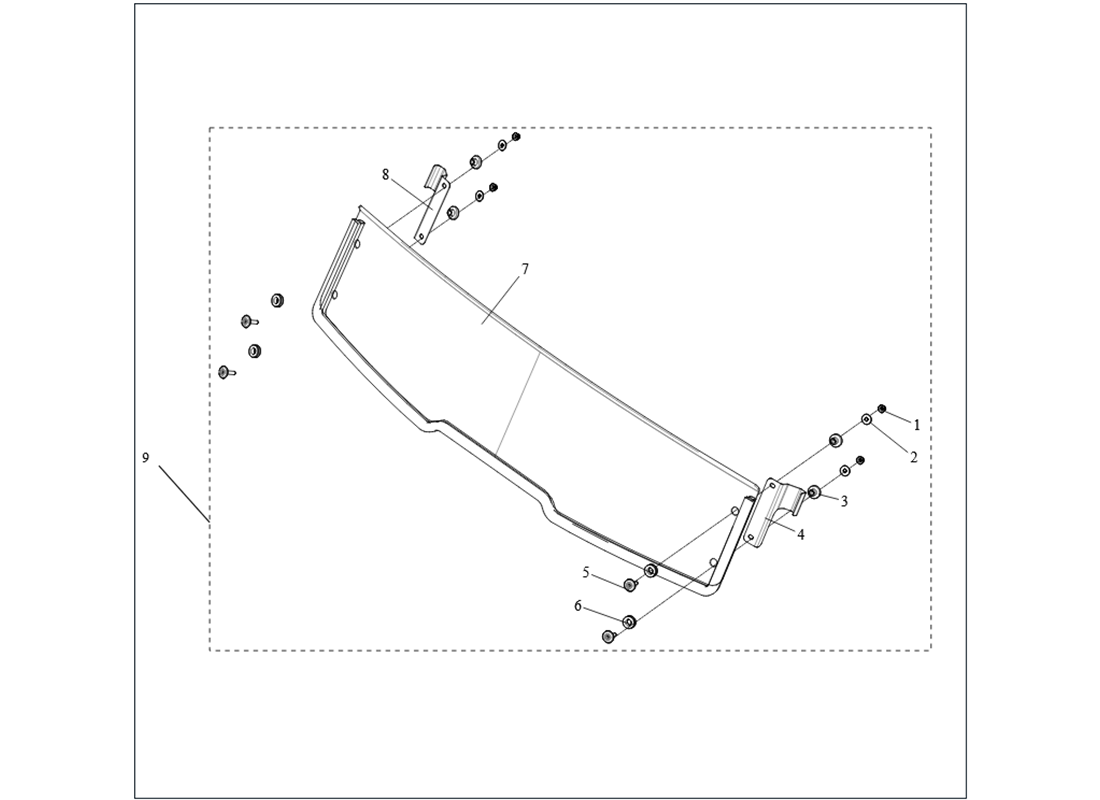 8
7
9
1
2
3
4
5
6