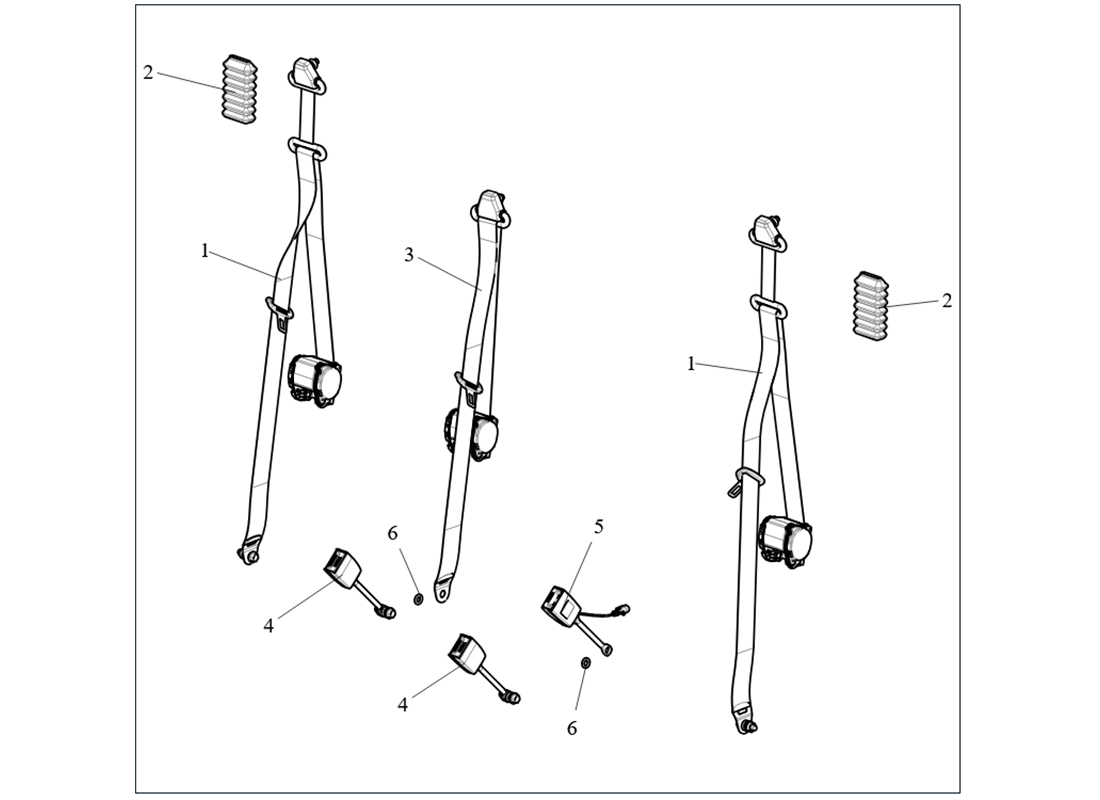 2
1
3
2
1
6
5
4
4
6