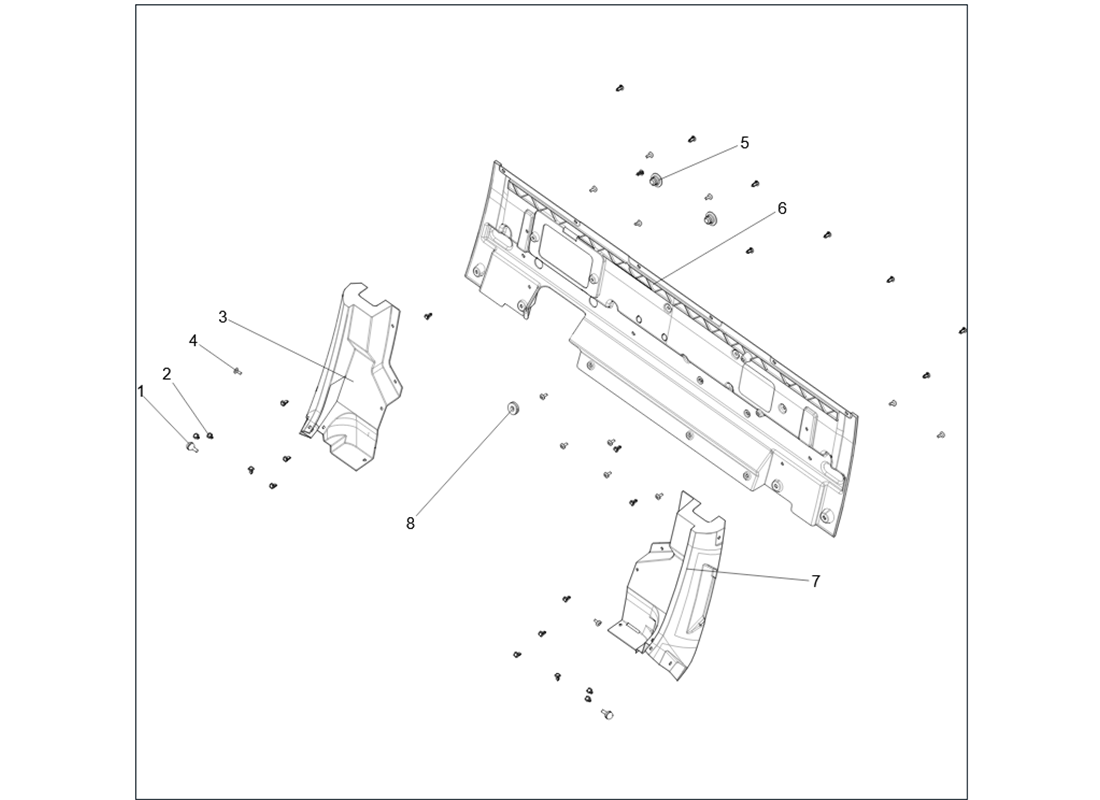 5
6
3
4
2
1
8
7