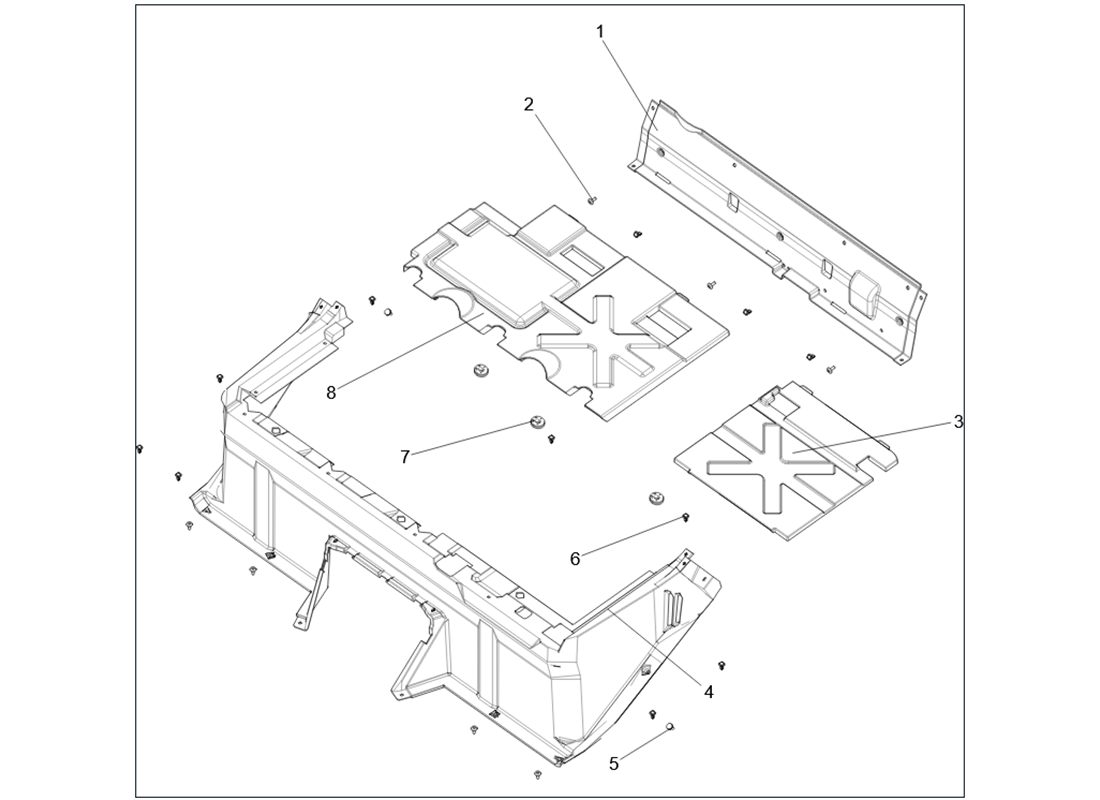 1
2
8
3
7
6
4
5