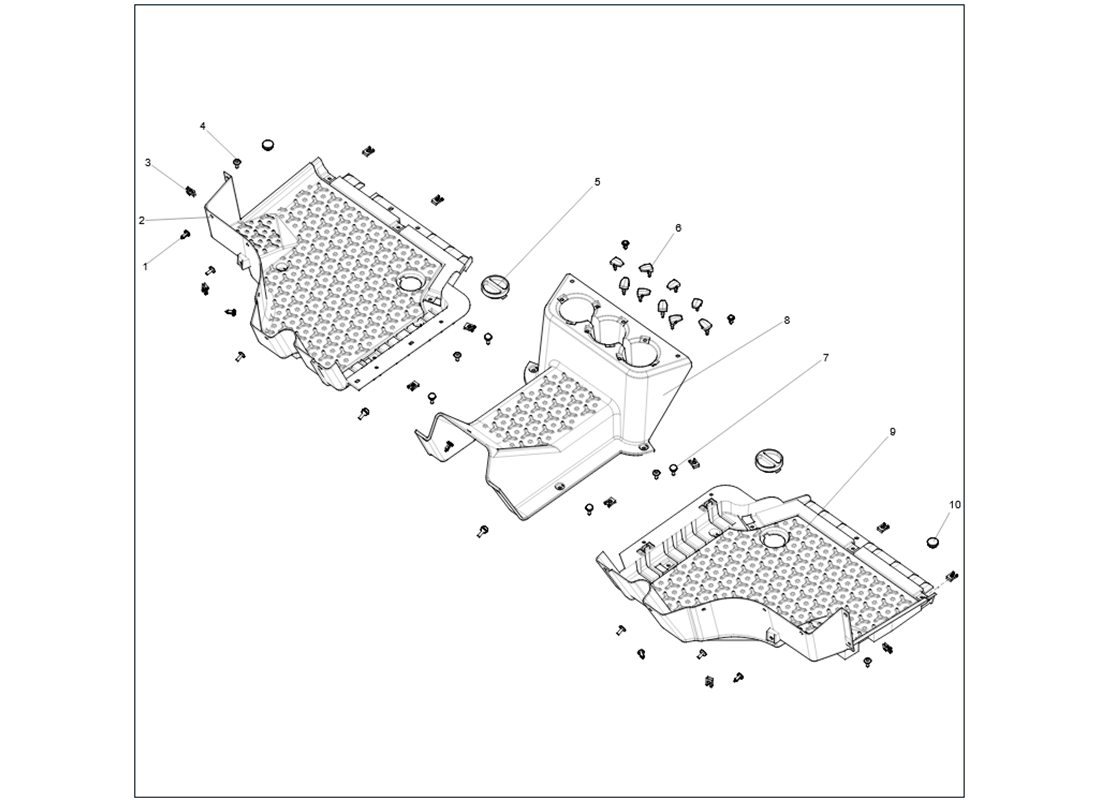 4
3
2
1
5
6
8
7
9
10