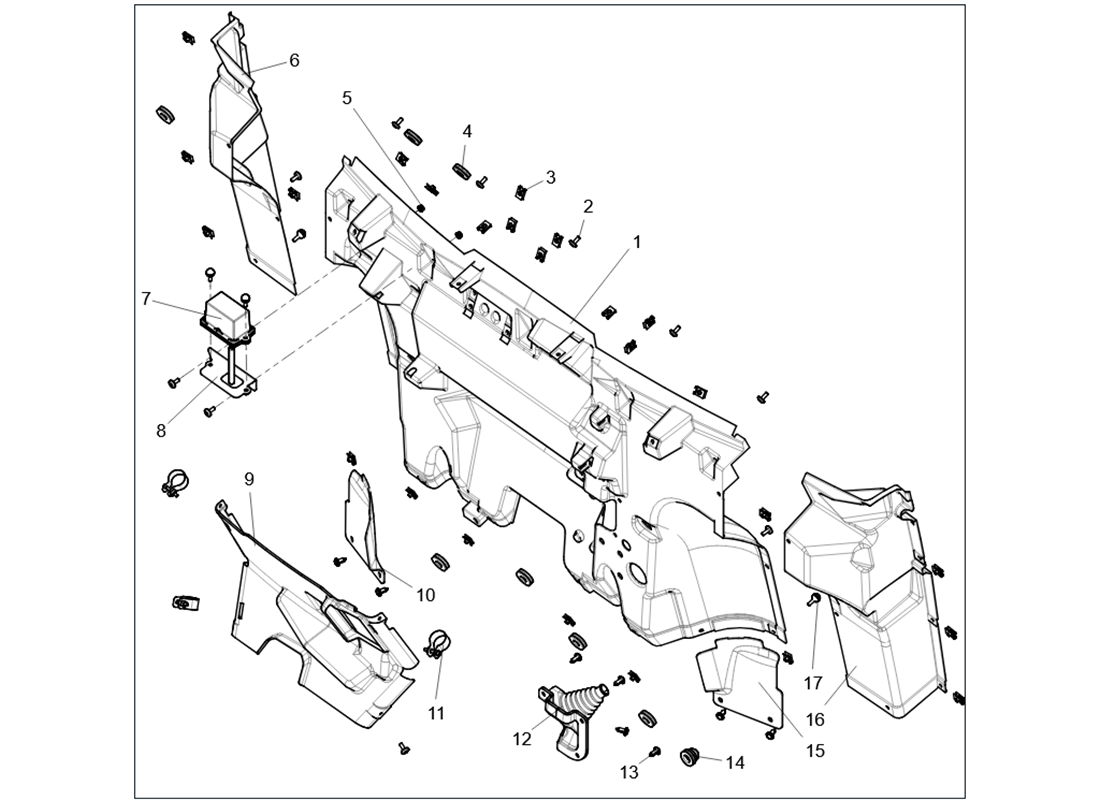 6
5
4
3
2
1
7
8
9
10
11
12
13
14
15
16
17