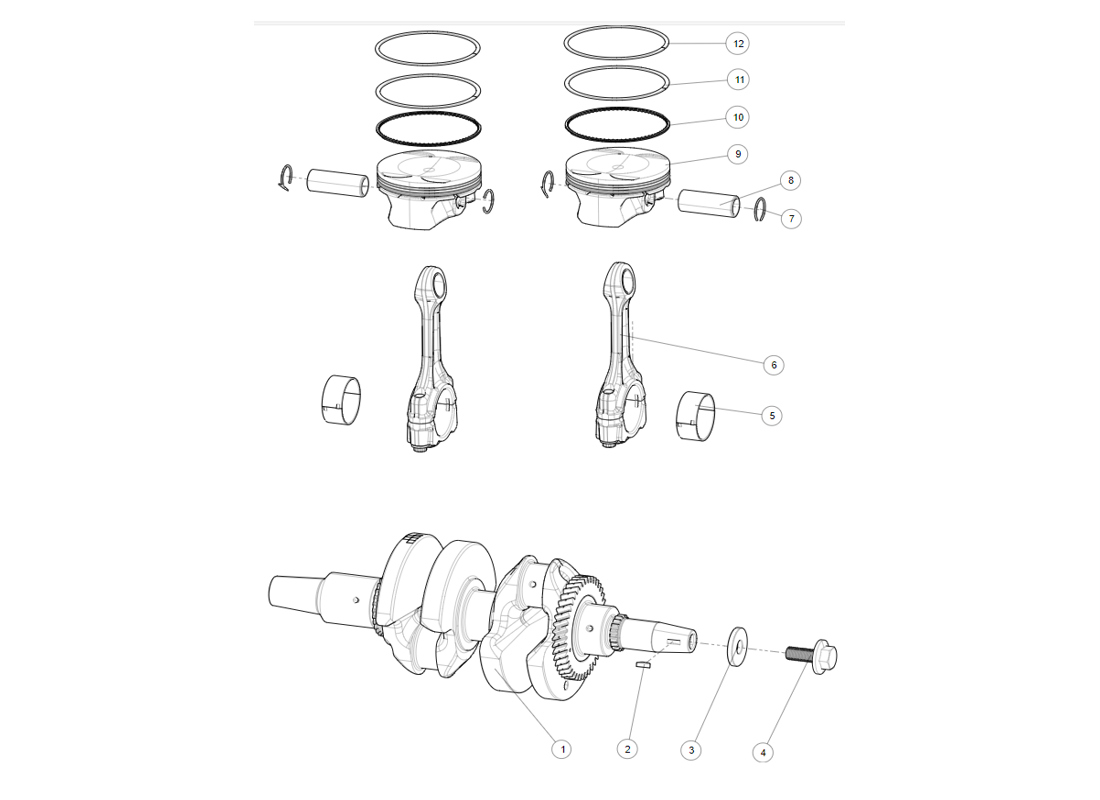 12
11
10
9
8
7
6
5
1
2
3
4