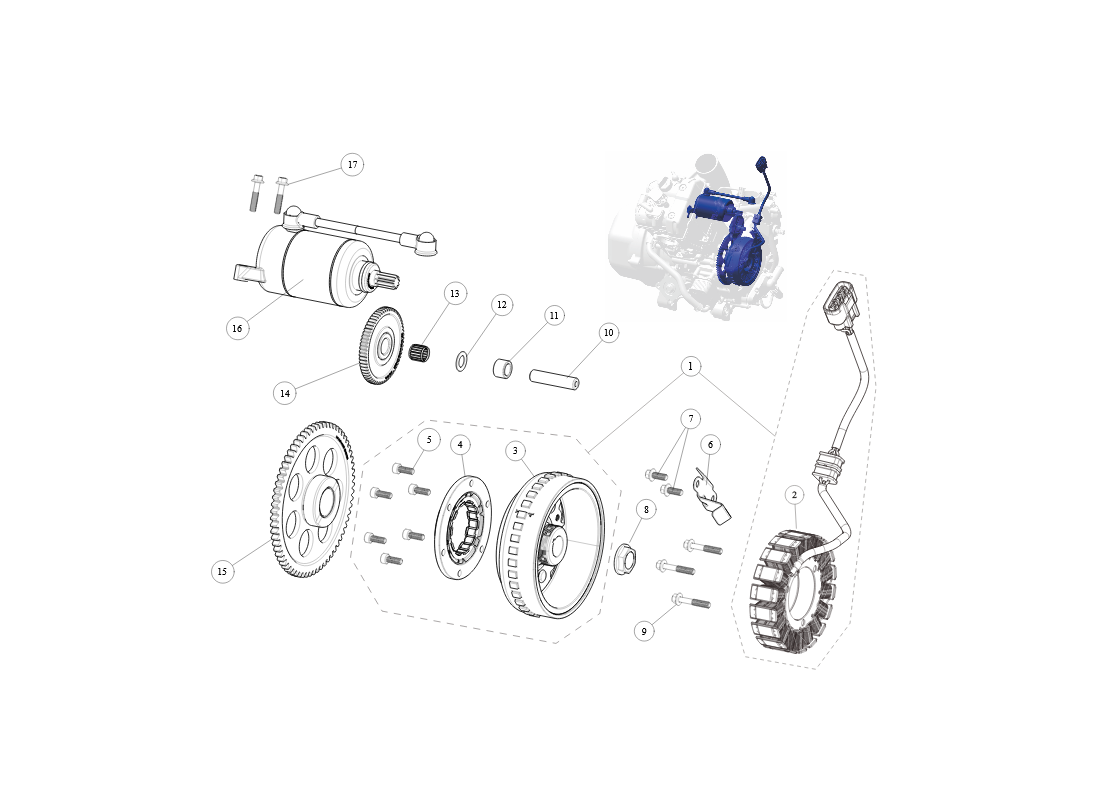 17
16
13
12
11
10
14
1
7
6
5
4
3
2
8
15
9