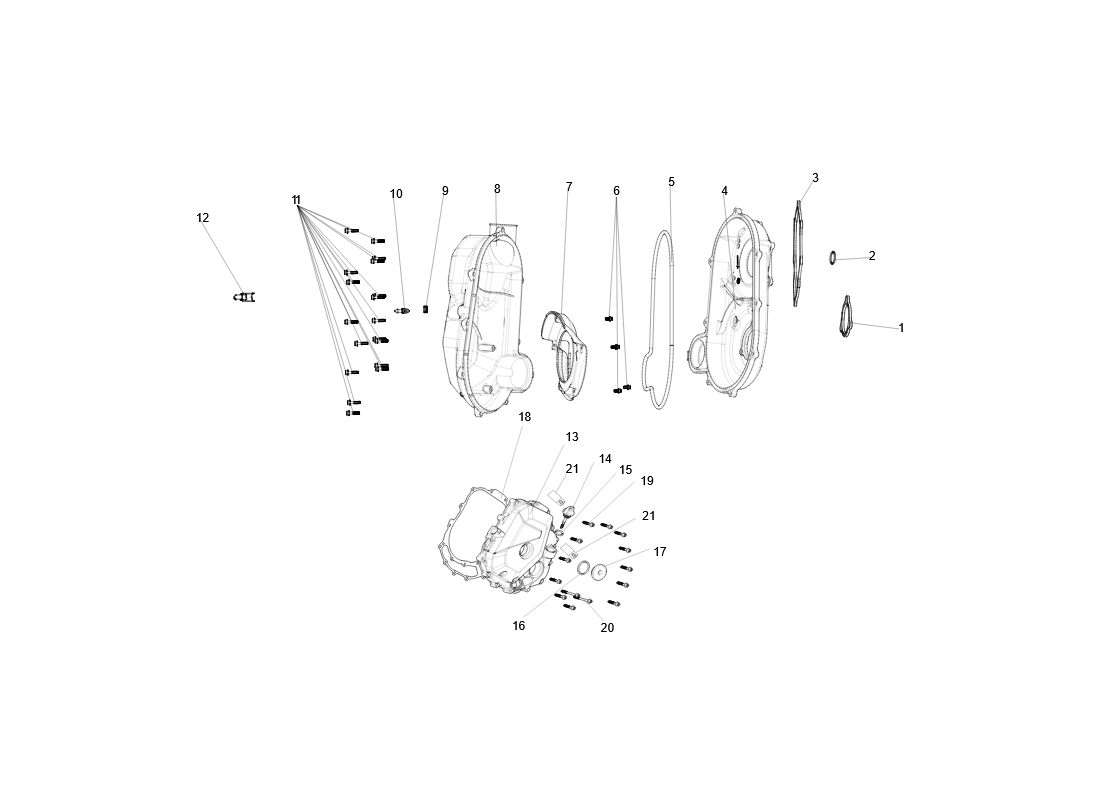 12
11
10
9
8
7
6
5
4
3
2
1
18
13
21
14
15
19
21
17
16
20