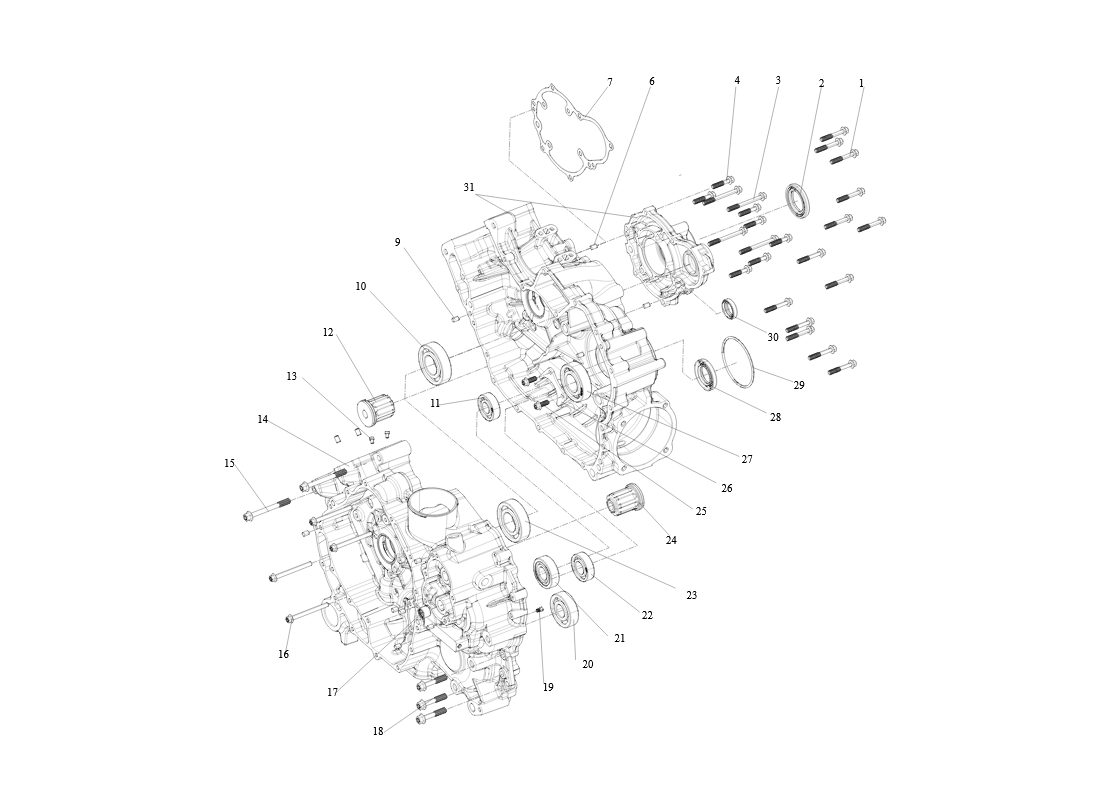 7
6
4
3
2
1
31
9
10
12
13
14
15
11
30
29
28
27
26
25
24
23
22
21
20
19
16
17
18