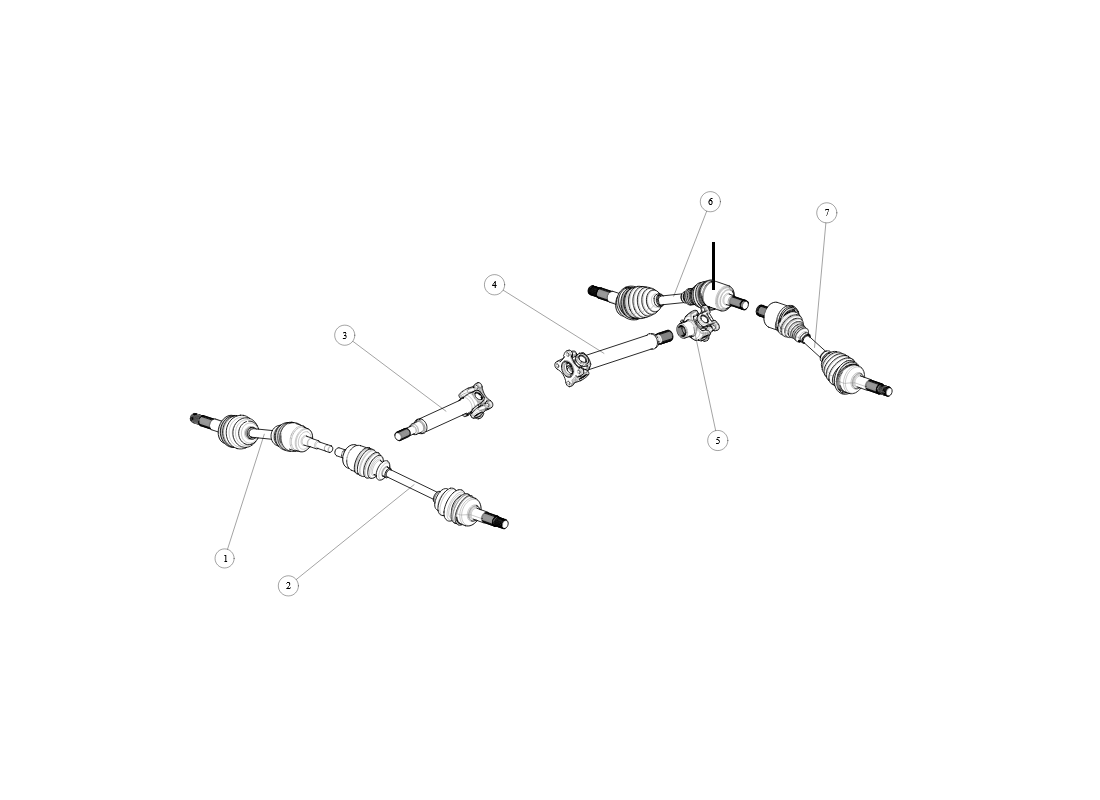 6
7
4
3
5
1
2